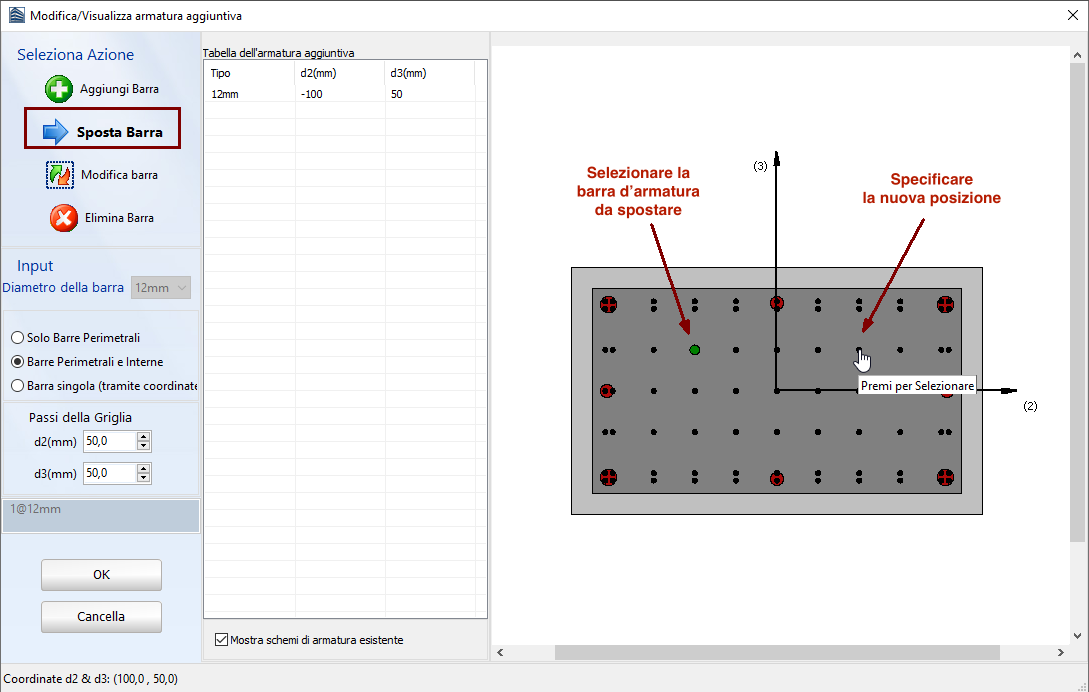 Modifica/Visualizza armatura aggiuntiva

Seleziona Azione

Aggiungi Barra

Sposta Barra

Modifica barra

Elimina Barra

Input

Diametro della barra 12mm

Solo Barre Perimetrali

Barre Perimetrali e Interne

Barra singola (tramite coordinate

Passi della Griglia

d2(mm) 50,0

d3(mm) 50,0

1@12mm

OK

Cancella

Tabella dell'armatura aggiuntiva

| Tipo | d2(mm) | d3(mm) |
|---|---|---|
| 12mm | -100 | 50 |

Mostra schemi di armatura esistente

Selezionare la barra d'armatura da spostare

Specificare la nuova posizione

(3)

(2)

Premi per Selezionare

Coordinate d2 & d3: (100,0 , 50,0)